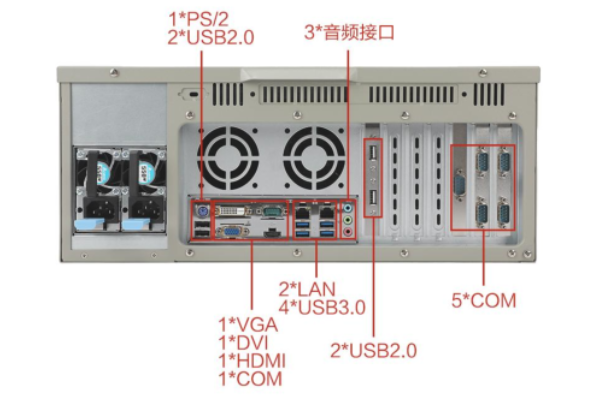 1*PS/2
2*USB2.0

3*音频接口

2*LAN
4*USB3.0

1*VGA
1*DVI
1*HDMI
1*COM

2*USB2.0

5*COM