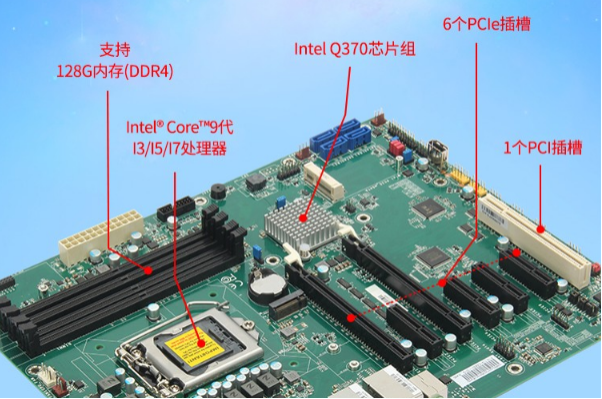 支持
128G内存(DDR4)

Intel® Core™9代
I3/I5/I7处理器

Intel Q370芯片组

6个PCIe插槽

1个PCI插槽