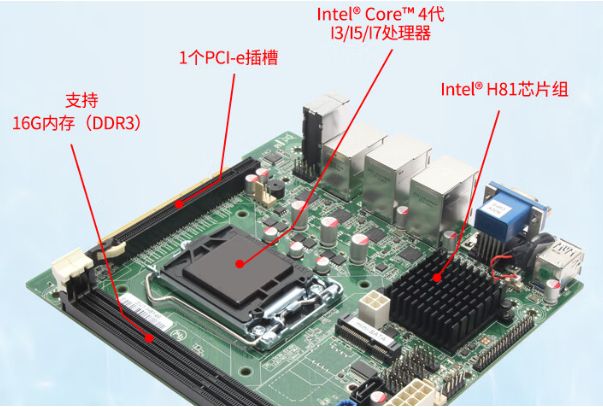 Intel® Core™ 4代
I3/I5/I7处理器

1个PCI-e插槽

Intel® H81芯片组

支持
16G内存（DDR3）