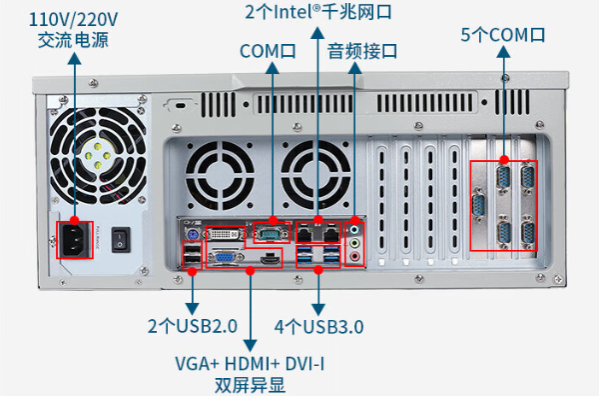 110V/220V
交流电源

2个Intel®千兆网口

COM口

音频接口

5个COM口

2个USB2.0

4个USB3.0

VGA+ HDMI+ DVI-I
双屏异显