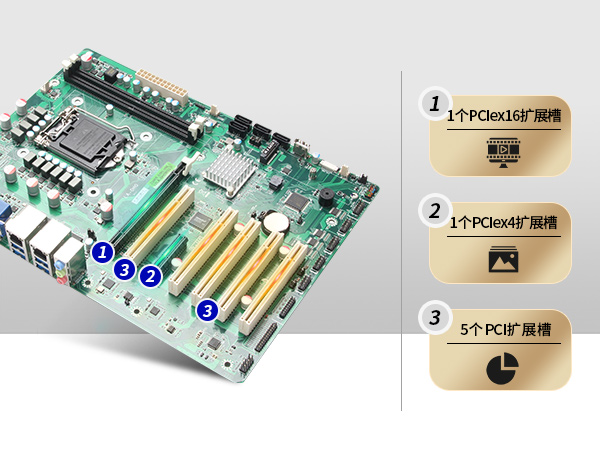 1
3
2
3

1
1个PCIex16扩展槽

2
1个PCIex4扩展槽

3
5个 PCI扩展槽